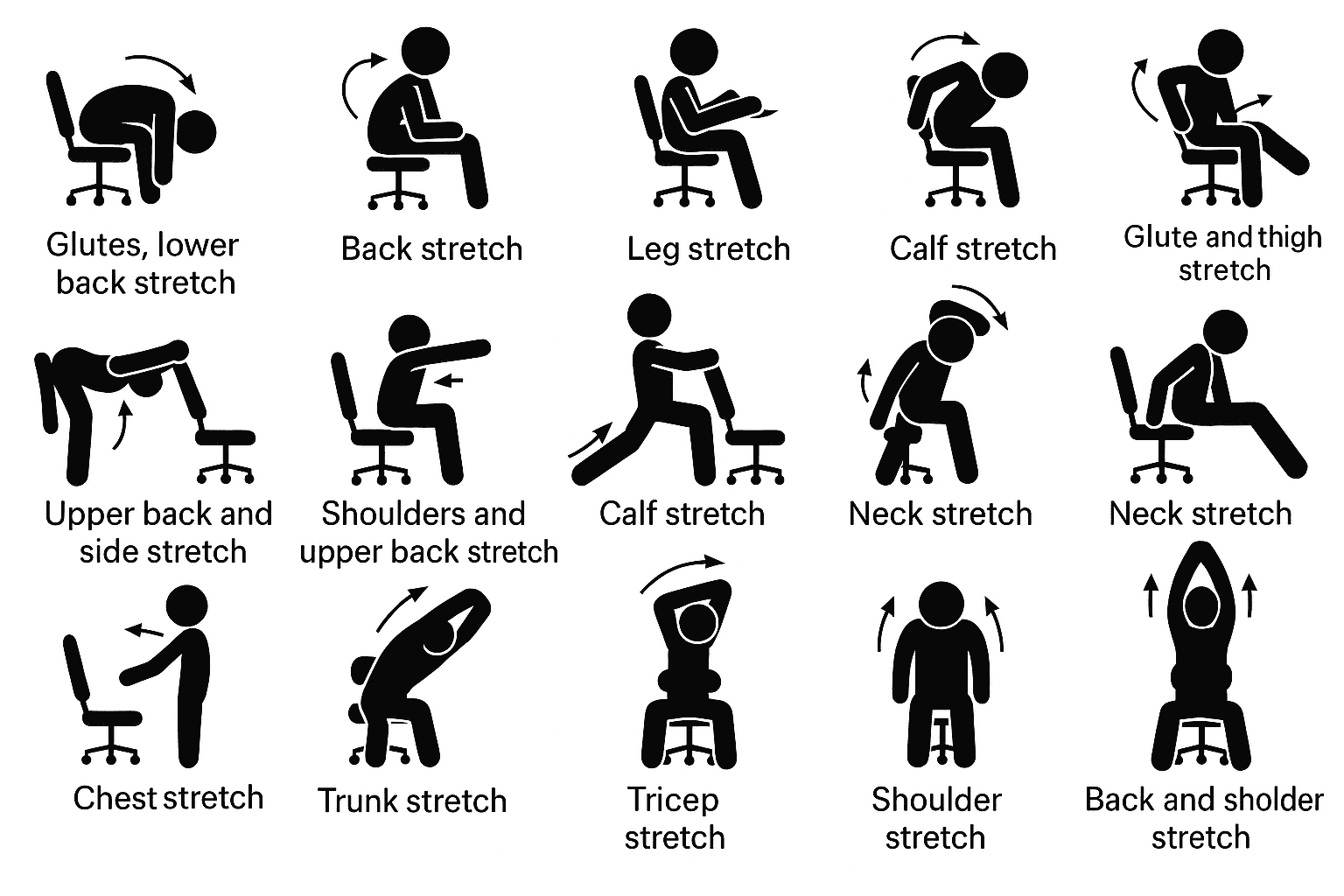 Glutes, lower back stretch

Back stretch

Leg stretch

Calf stretch

Glute and thigh stretch

Upper back and side stretch

Shoulders and upper back stretch

Calf stretch

Neck stretch

Neck stretch

Chest stretch

Trunk stretch

Tricep stretch

Shoulder stretch

Back and sholder stretch